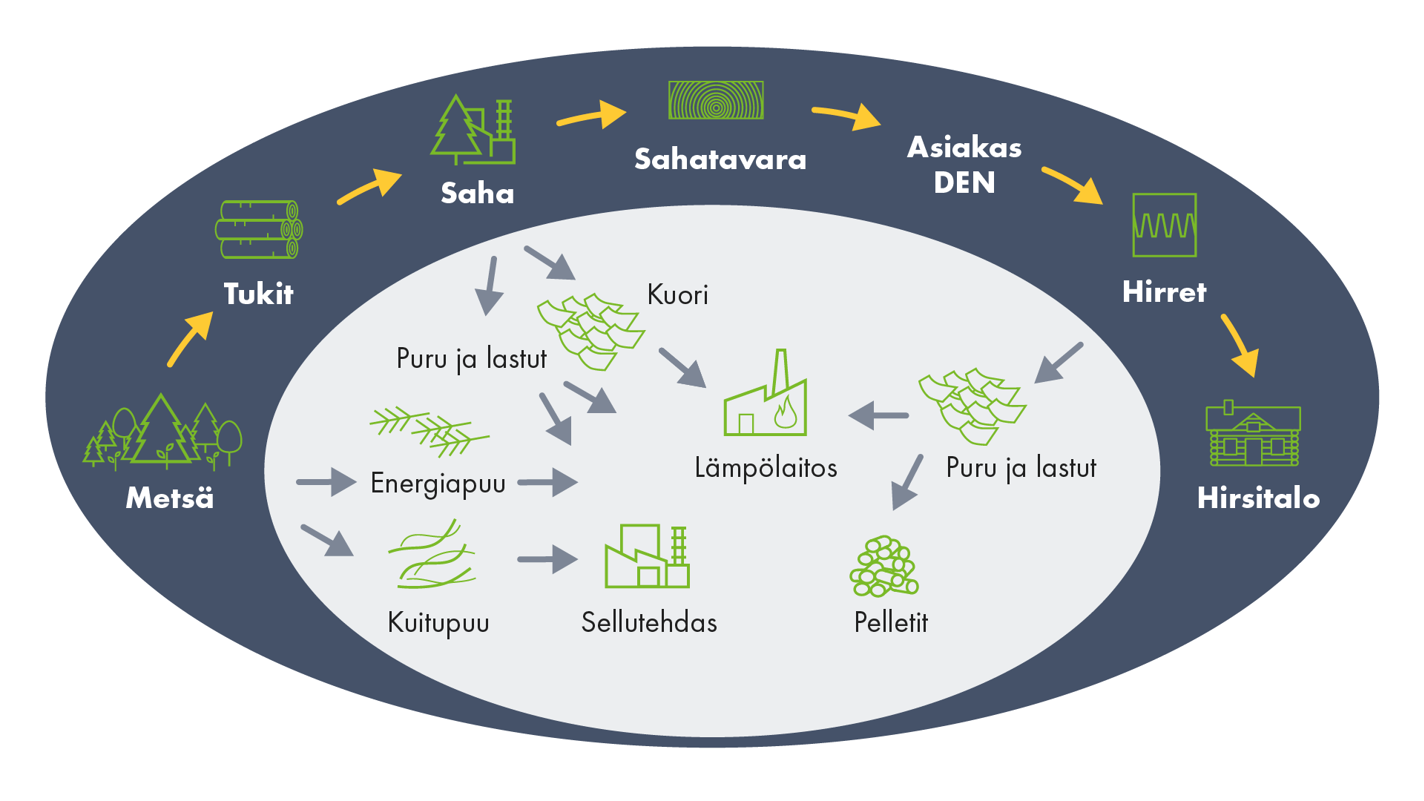 Metsä
Tukit
Saha
Sahatavara
Asiakas DEN
Hirret
Hirsitalo

Kuori
Puru ja lastut
Energiapuu
Kuitupuu
Sellutehdas
Lämpölaitos
Puru ja lastut
Pelletit